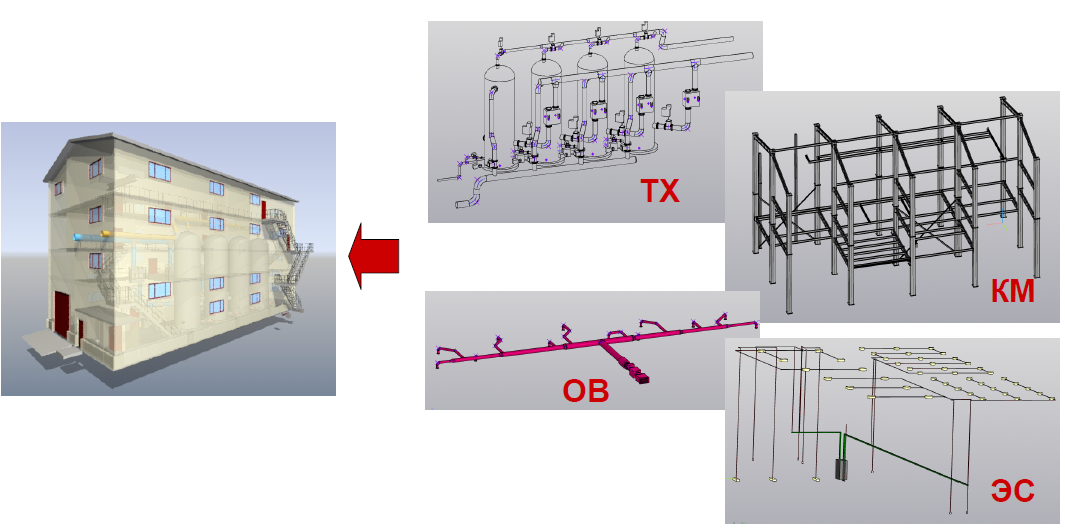 ТХ

КМ

ОВ

ЭС